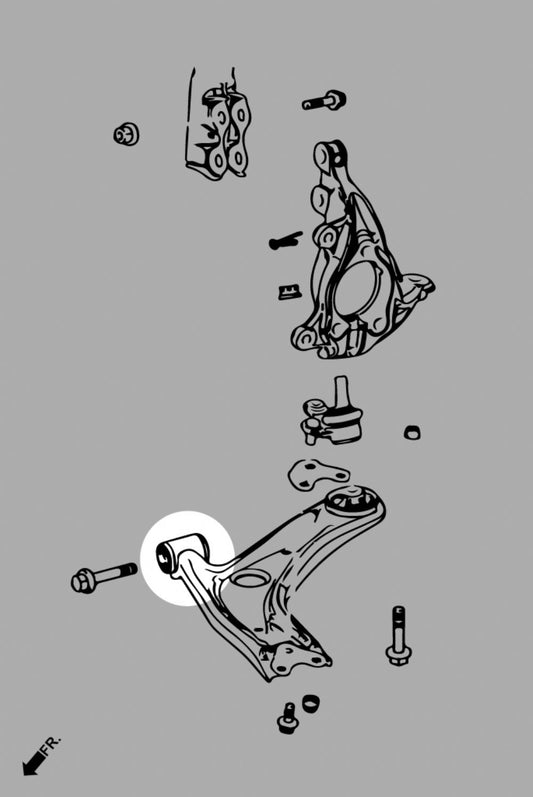 FR.